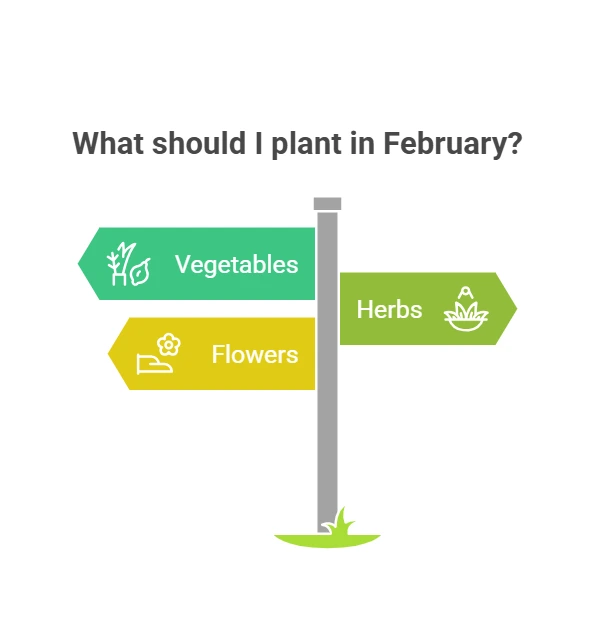 What should I plant in February?

Vegetables

Herbs

Flowers